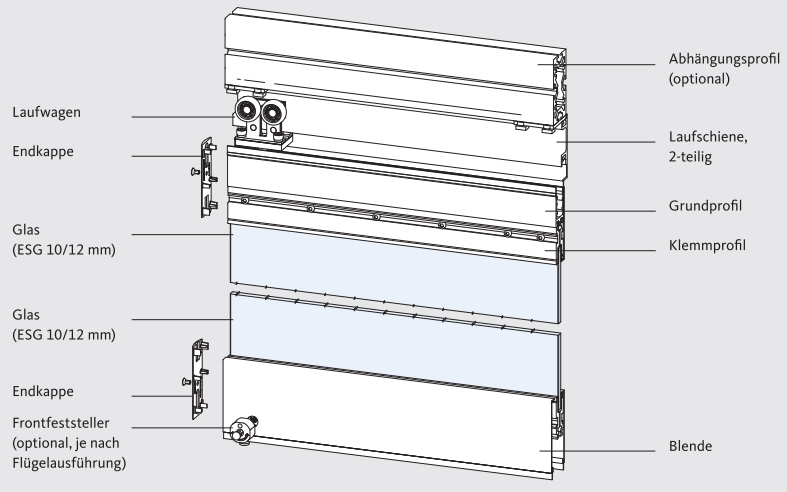 Laufwagen

Endkappe

Glas
(ESG 10/12 mm)

Glas
(ESG 10/12 mm)

Endkappe

Frontfeststeller
(optional, je nach
Flügelausführung)

Abhängungsprofil
(optional)

Laufschiene,
2-teilig

Grundprofil

Klemmprofil

Blende