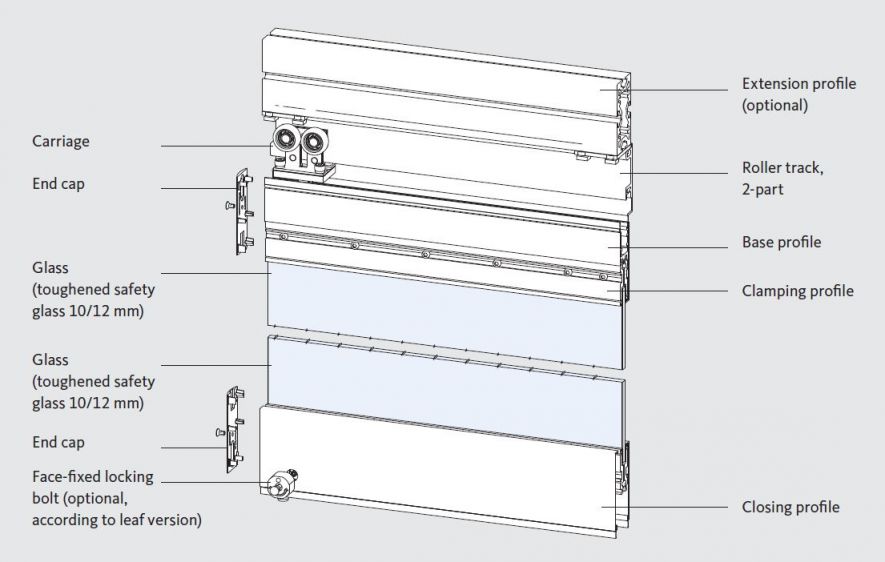 Carriage

End cap

Glass
(toughened safety
glass 10/12 mm)

Glass
(toughened safety
glass 10/12 mm)

End cap

Face-fixed locking
bolt (optional,
according to leaf version)

Extension profile
(optional)

Roller track,
2-part

Base profile

Clamping profile

Closing profile