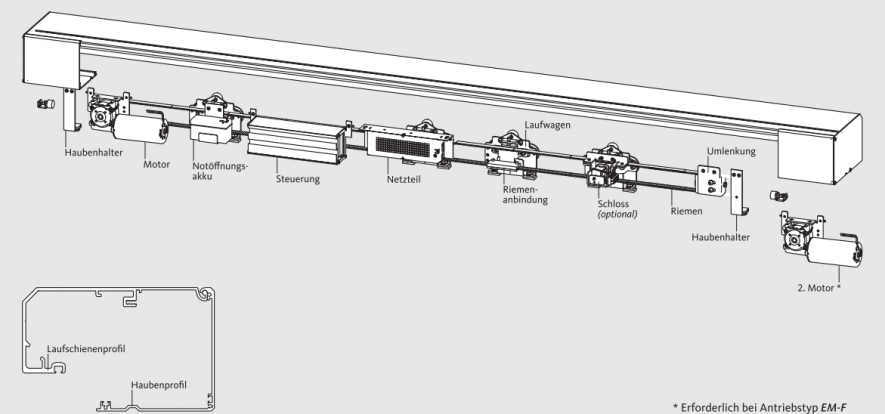 Haubenhalter
Motor
Notöffnungsakku
Steuerung
Netzteil
Laufwagen
Riemenanbindung
Schloss
(optional)
Riemen
Umlenkung
Haubenhalter
2. Motor *

Laufschienenprofil
Haubenprofil

* Erforderlich bei Antriebstyp EM-F